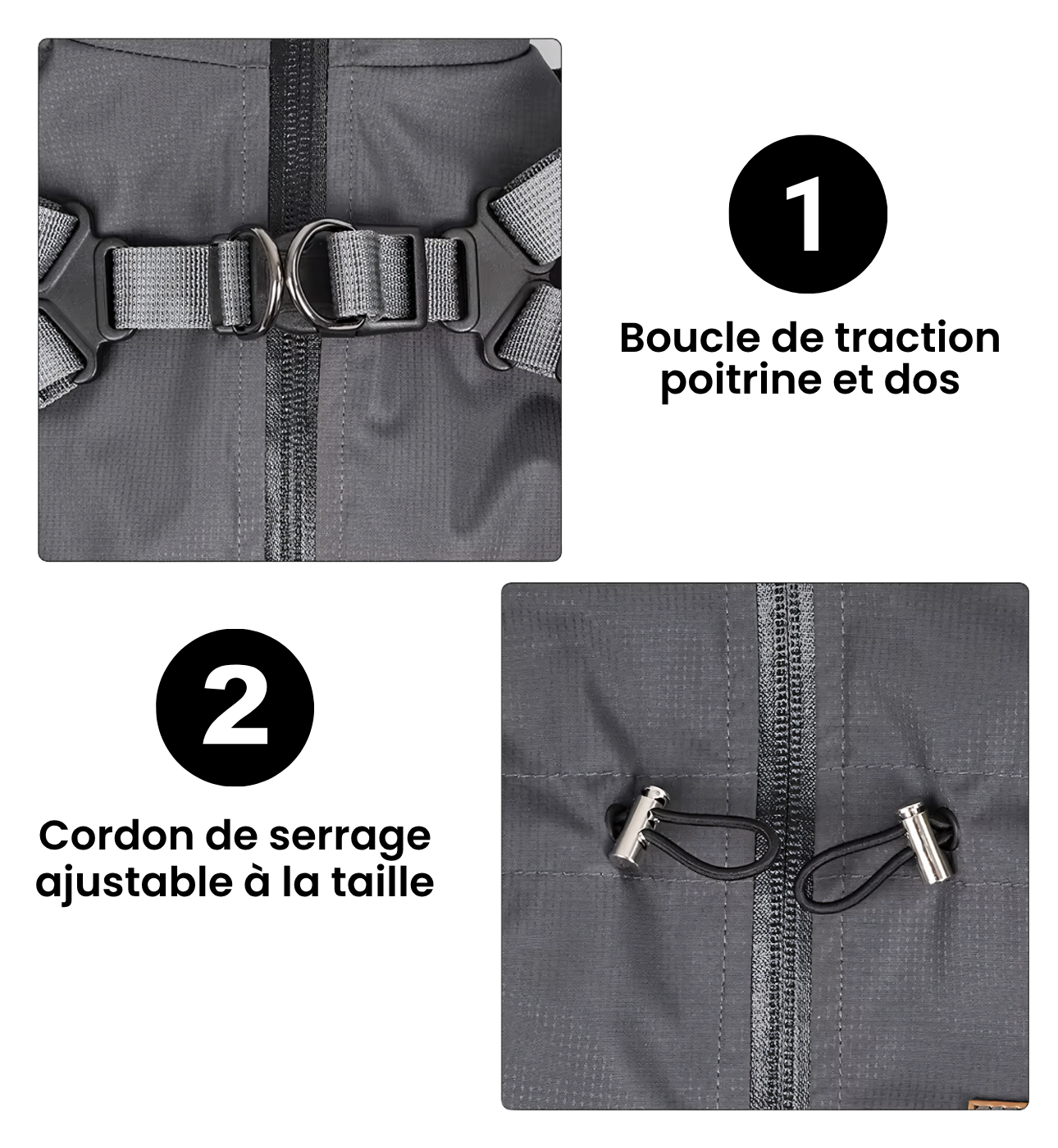 1

Boucle de traction poitrine et dos

2

Cordon de serrage ajustable à la taille