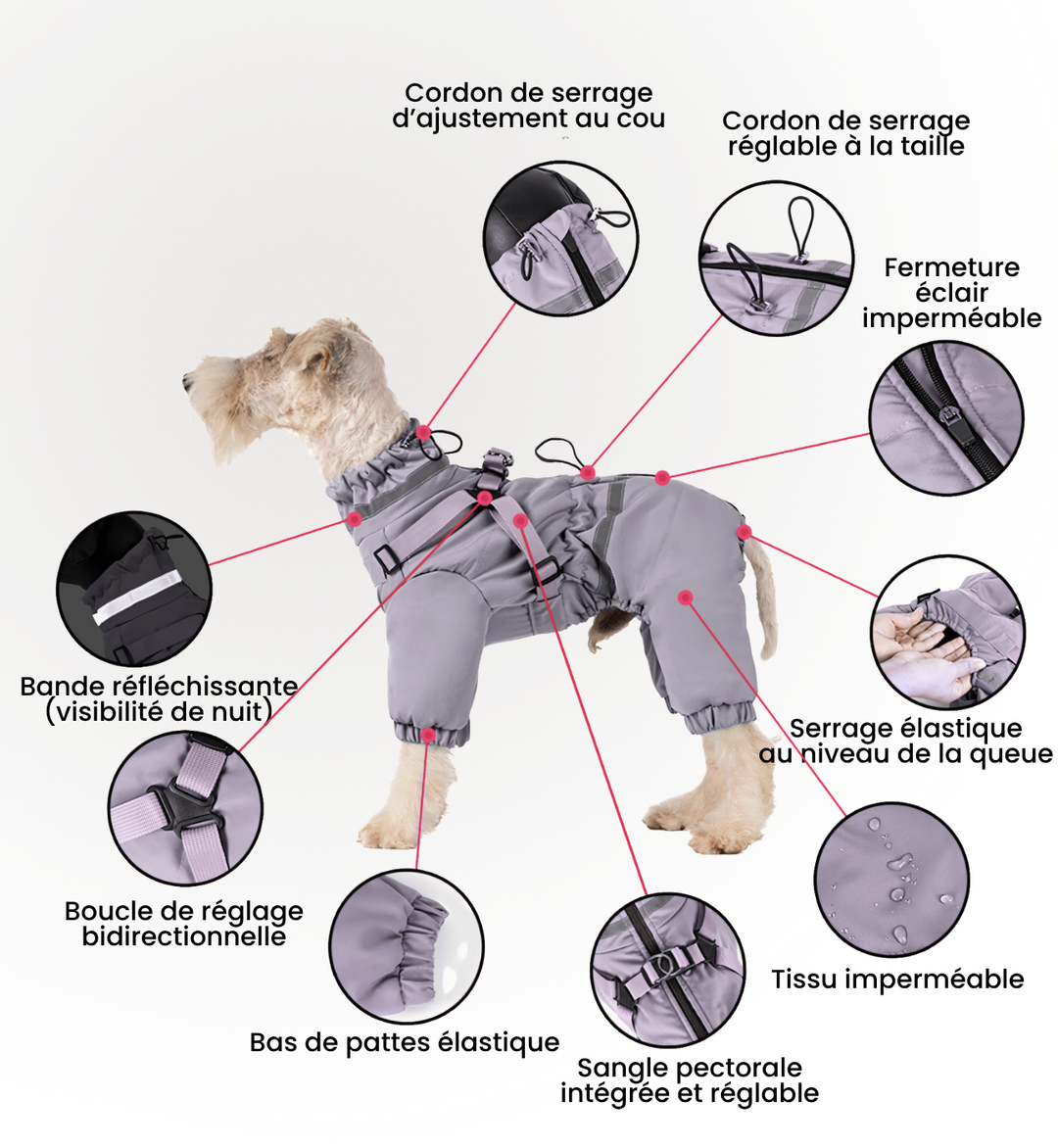 Cordon de serrage d'ajustement au cou

Cordon de serrage réglable à la taille

Fermeture éclair imperméable

Bande réfléchissante (visibilité de nuit)

Serrage élastique au niveau de la queue

Boucle de réglage bidirectionnelle

Tissu imperméable

Bas de pattes élastique

Sangle pectorale intégrée et réglable