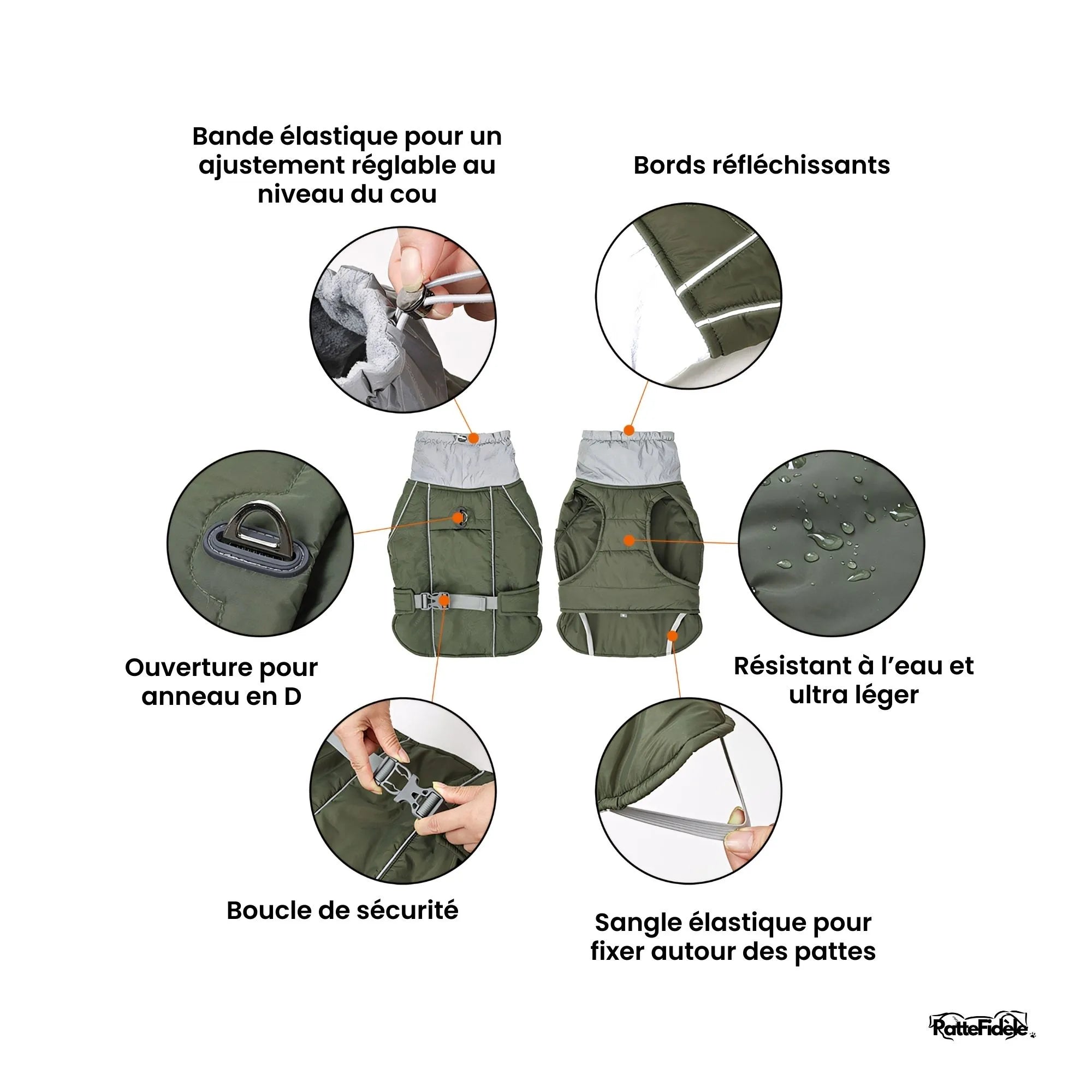 Bande élastique pour un ajustement réglable au niveau du cou

Bords réfléchissants

Ouverture pour anneau en D

Résistant à l'eau et ultra léger

Boucle de sécurité

Sangle élastique pour fixer autour des pattes

PatteFidèle