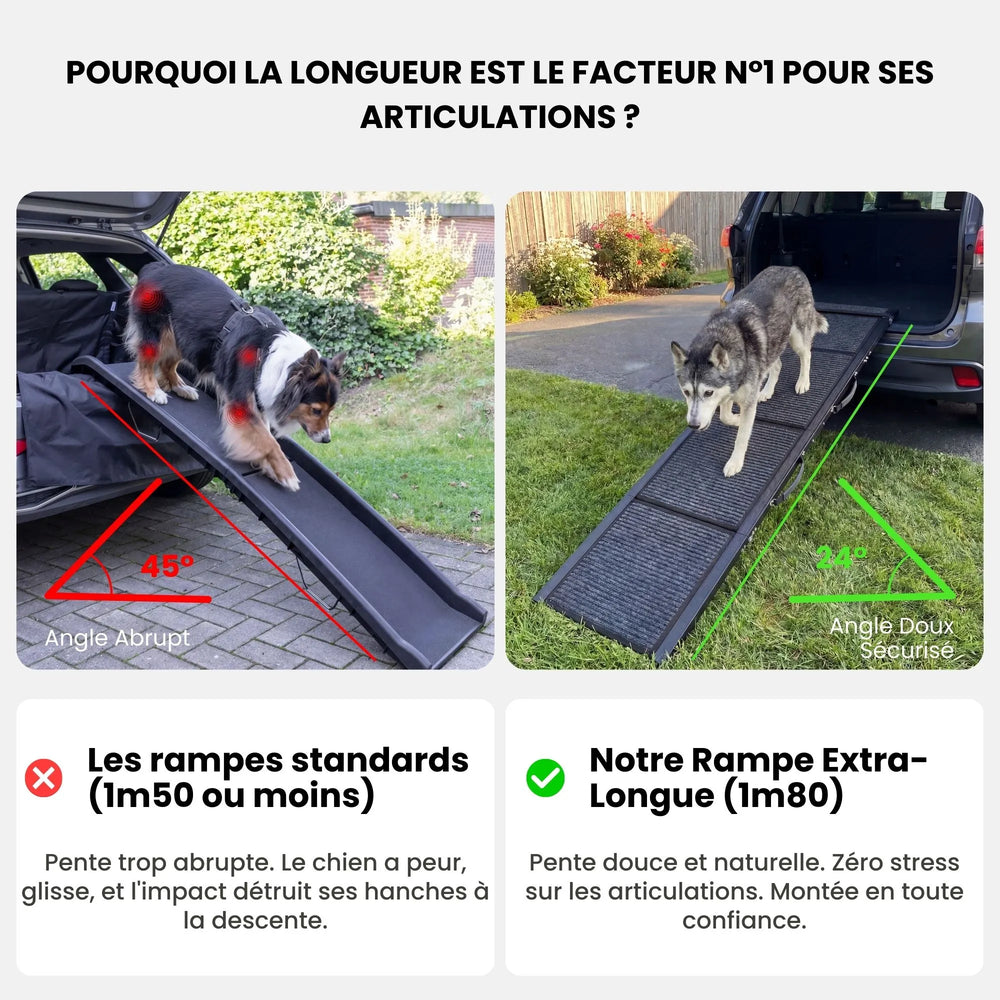 POURQUOI LA LONGUEUR EST LE FACTEUR N°1 POUR SES ARTICULATIONS ?

45°

Angle Abrupt

24°

Angle Doux Sécurisé

Les rampes standards (1m50 ou moins)

Pente trop abrupte. Le chien a peur, glisse, et l'impact détruit ses hanches à la descente.

Notre Rampe Extra-Longue (1m80)

Pente douce et naturelle. Zéro stress sur les articulations. Montée en toute confiance.