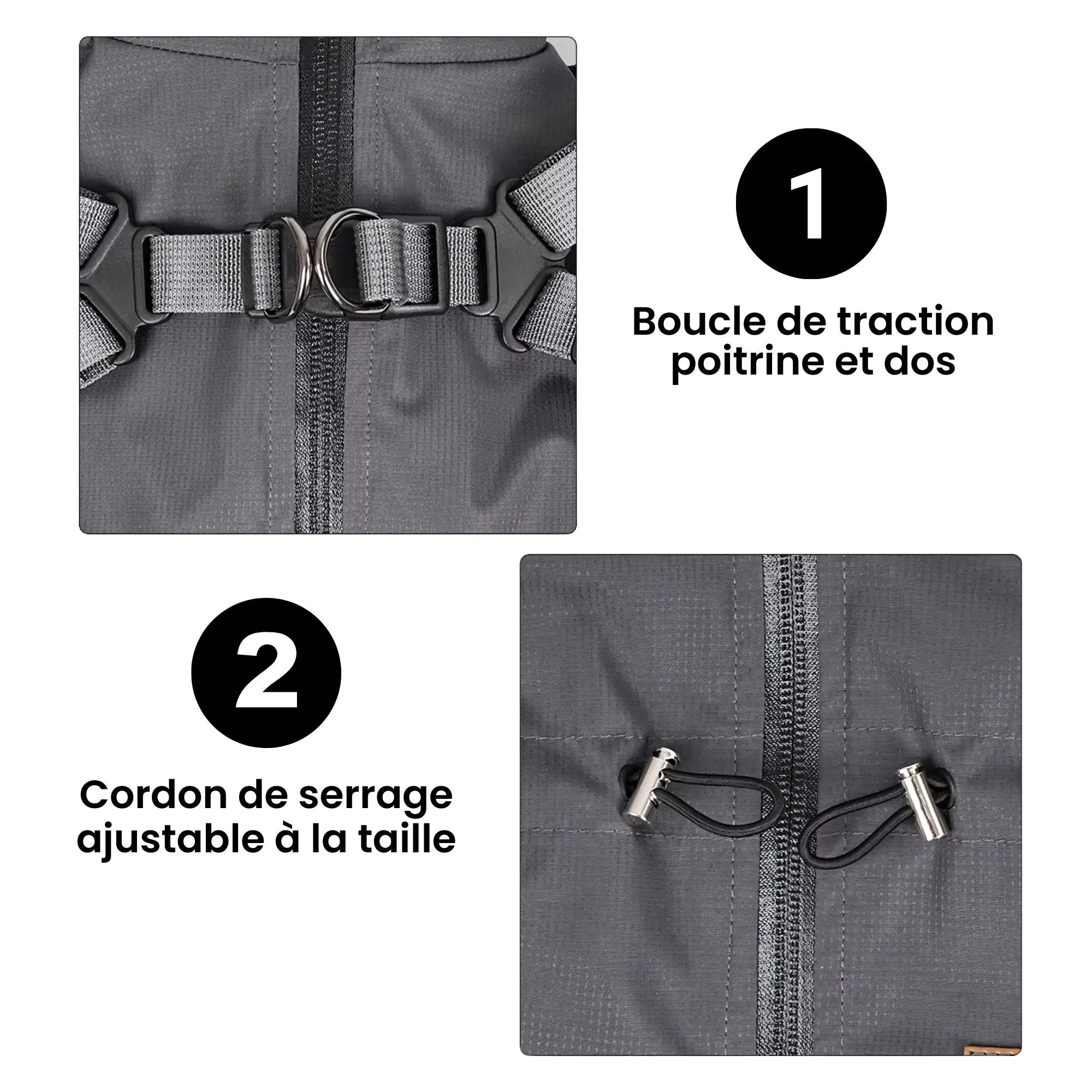 1

Boucle de traction poitrine et dos

2

Cordon de serrage ajustable à la taille