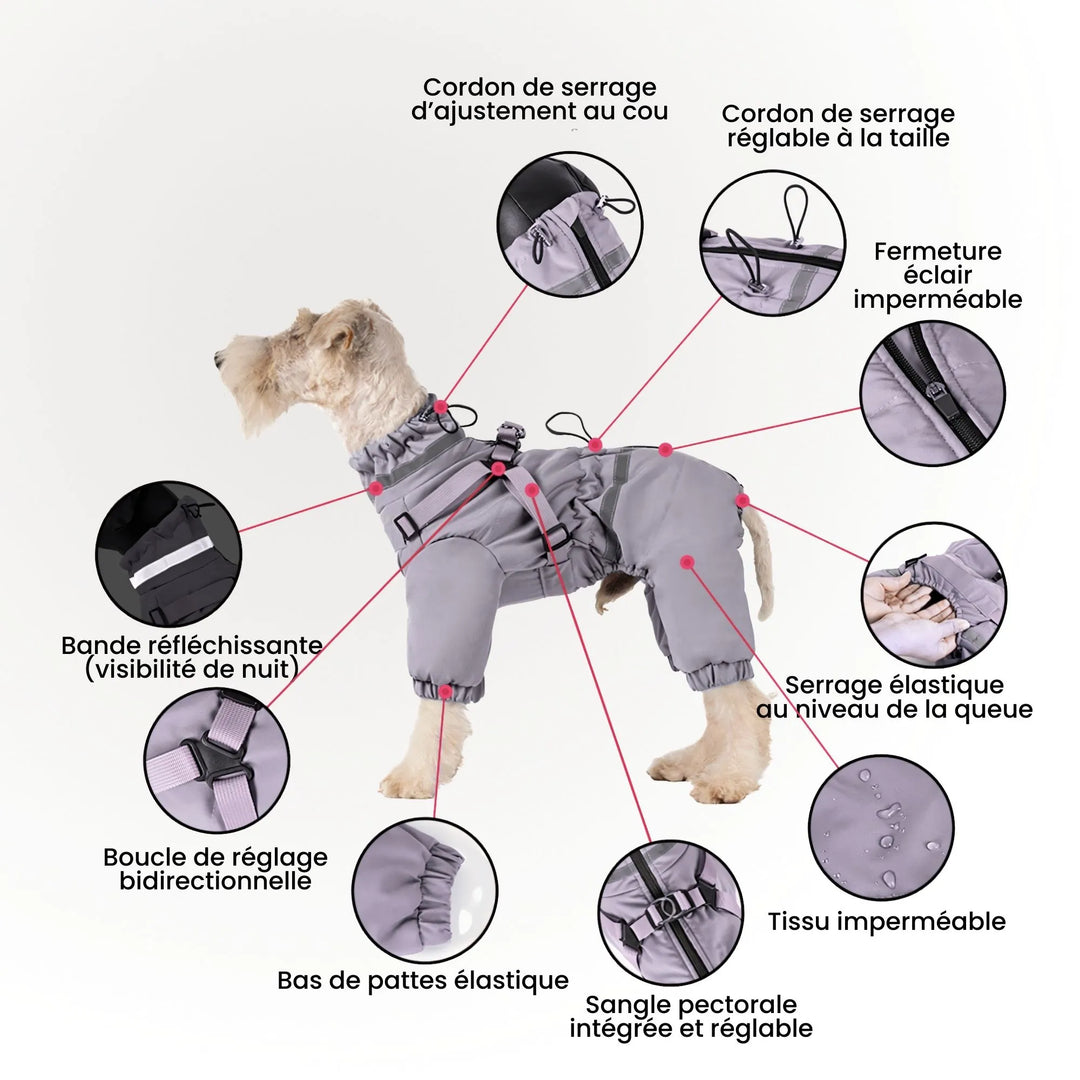 Cordon de serrage d'ajustement au cou

Cordon de serrage réglable à la taille

Fermeture éclair imperméable

Bande réfléchissante (visibilité de nuit)

Serrage élastique au niveau de la queue

Boucle de réglage bidirectionnelle

Tissu imperméable

Bas de pattes élastique

Sangle pectorale intégrée et réglable