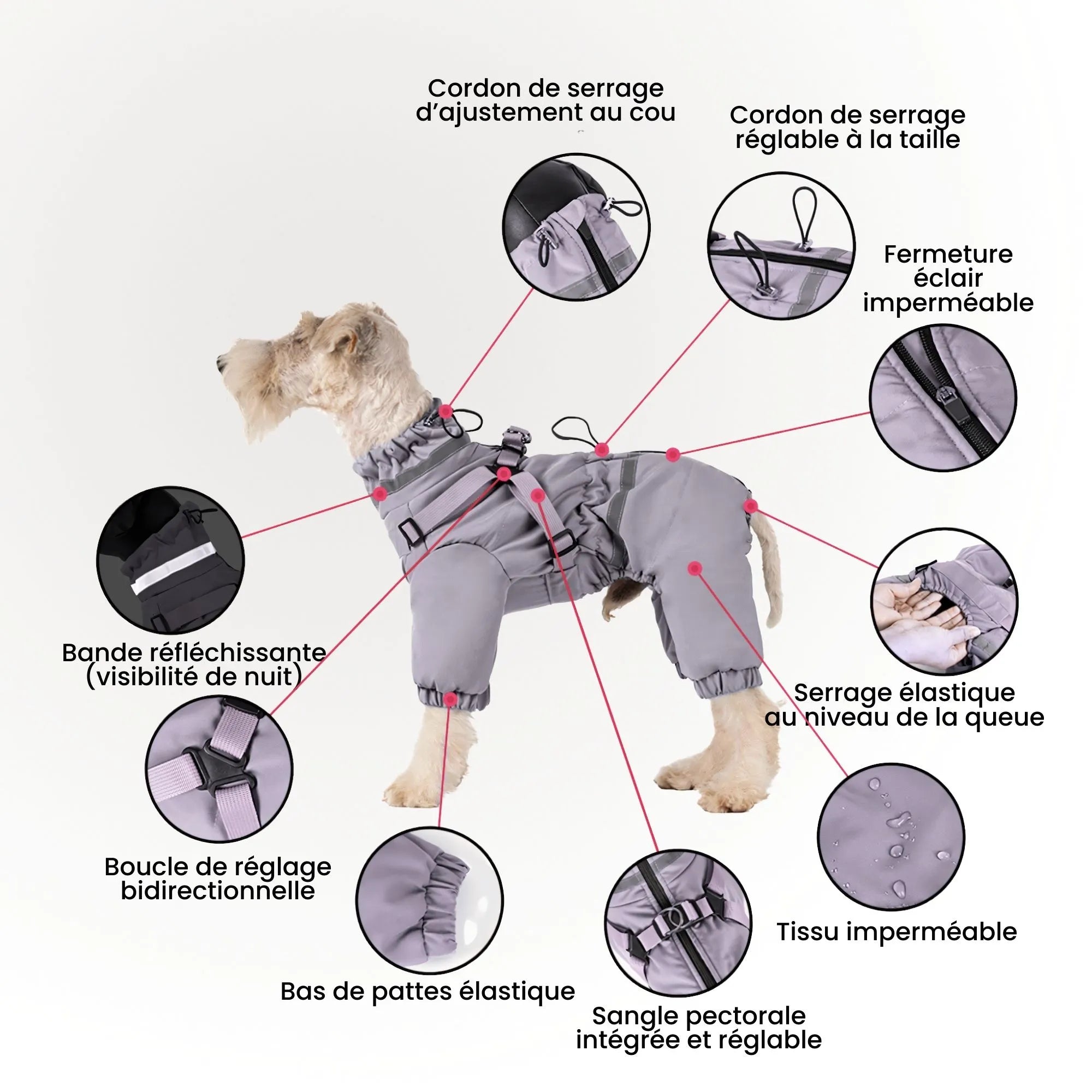 Cordon de serrage d’ajustement au cou

Cordon de serrage réglable à la taille

Fermeture éclair imperméable

Bande réfléchissante (visibilité de nuit)

Serrage élastique au niveau de la queue

Boucle de réglage bidirectionnelle

Tissu imperméable

Bas de pattes élastique

Sangle pectorale intégrée et réglable